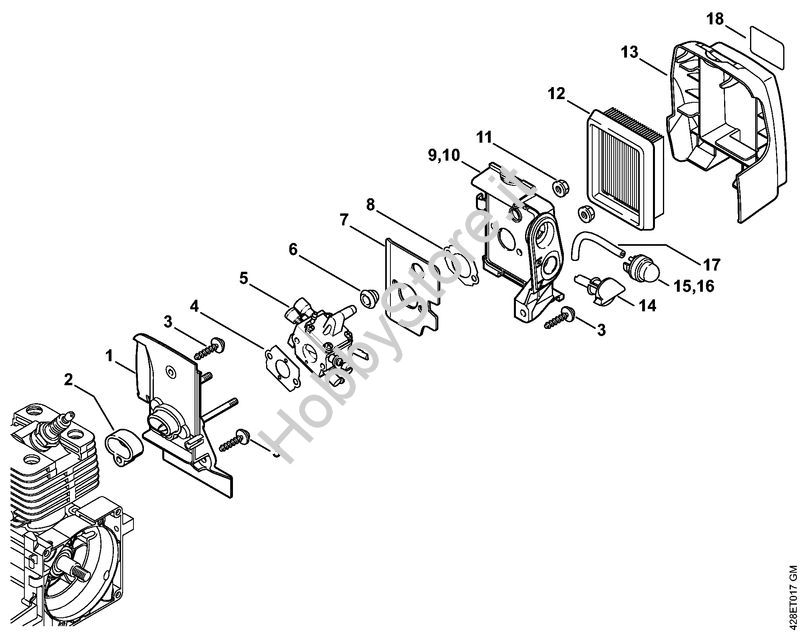 18
13
12
11
9,10
8
7
6
5
4
3
1
2
17
15,16
14
3
HobbyStore.it
428ET017 GM